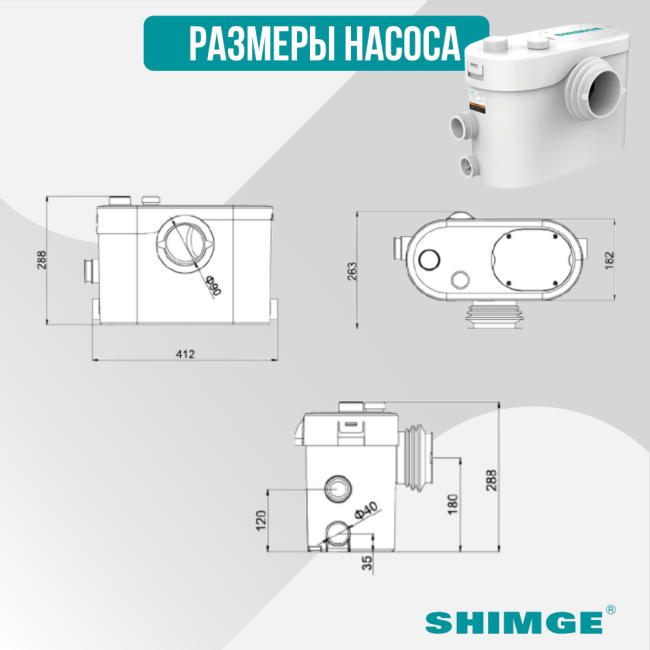 РАЗМЕРЫ НАСОСА

SHIMGE

288

Φ90

412

263

182

120

Φ40

35

180

288

SHIMGE®