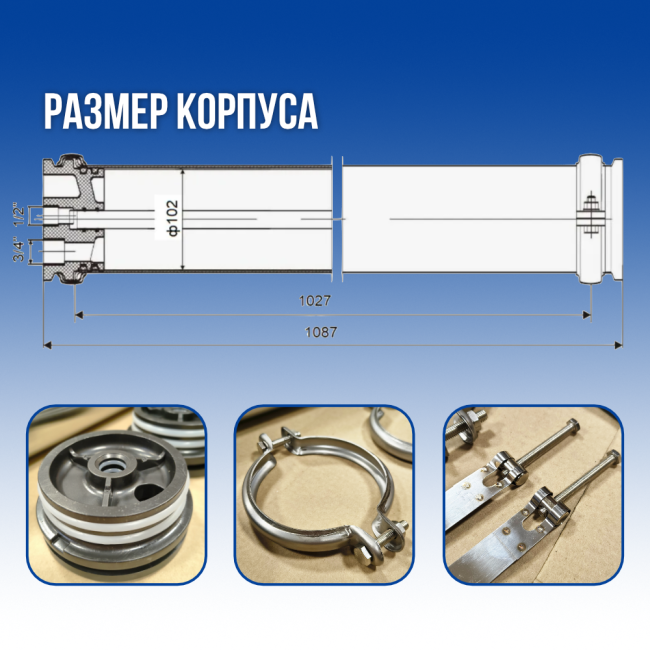 РАЗМЕР КОРПУСА

1/2"

3/4"

ф102

1027

1087